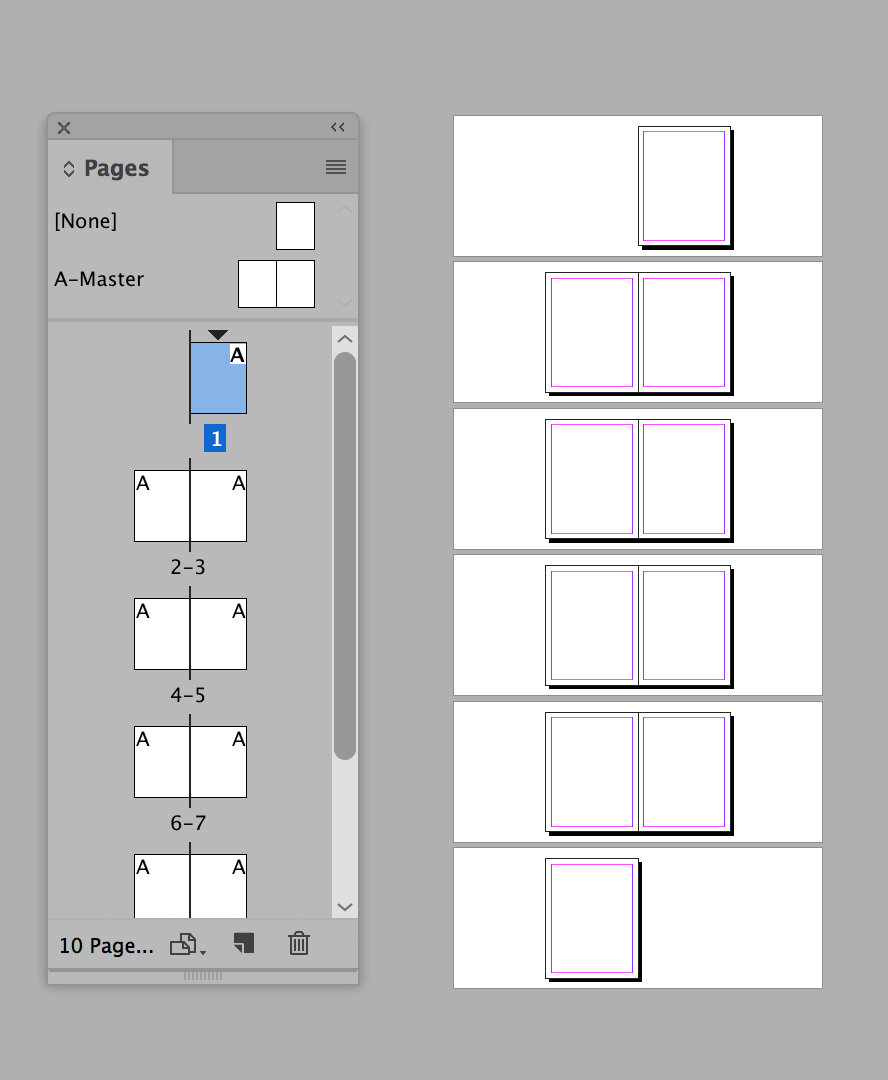 Pages

[None]

A-Master

A

1

A A

2-3

A A

4-5

A A

6-7

A A

10 Page...